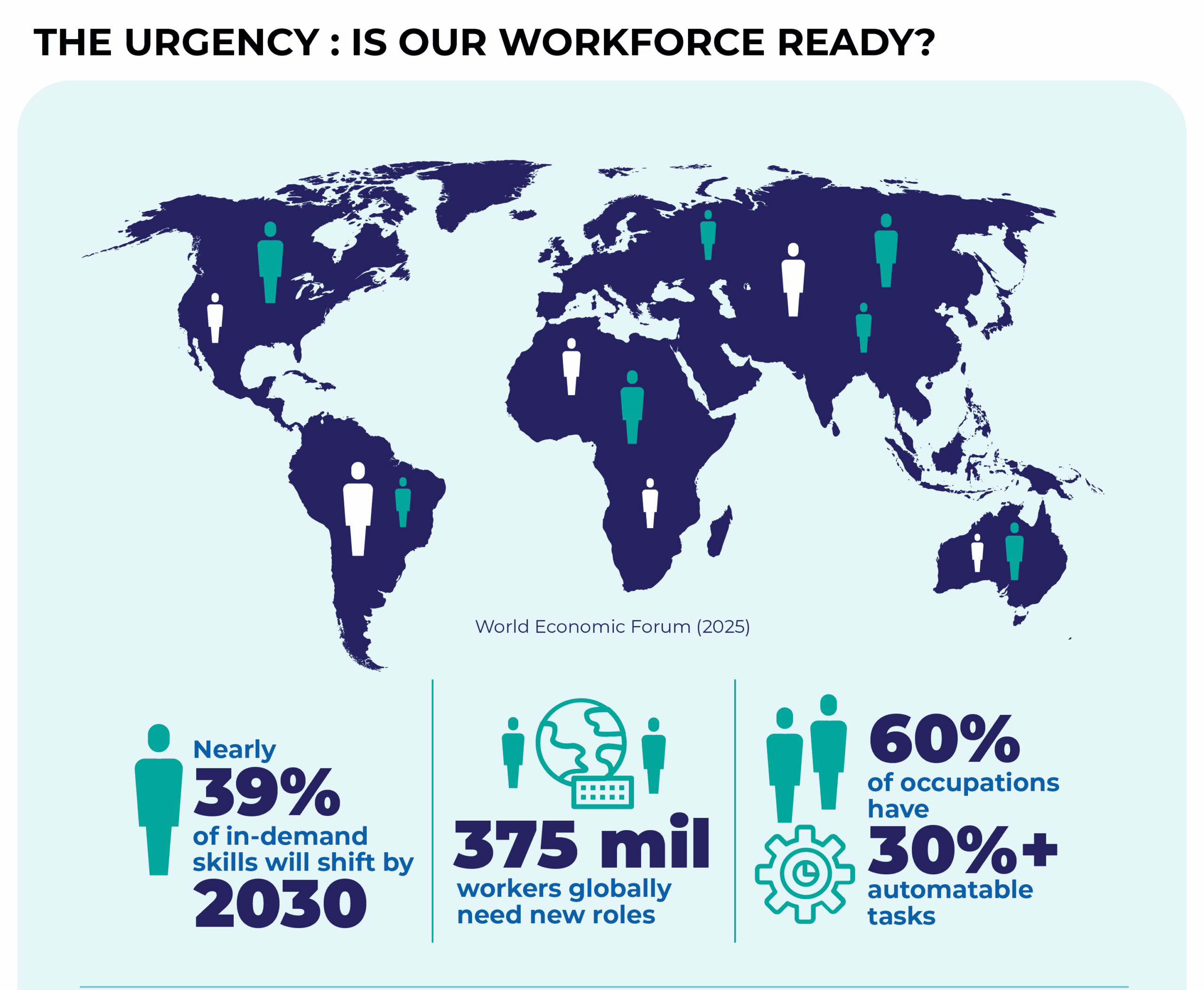 THE URGENCY : IS OUR WORKFORCE READY?

World Economic Forum (2025)

Nearly
39%
of in-demand skills will shift by
2030

375 mil
workers globally need new roles

60%
of occupations have
30%+
automatable tasks