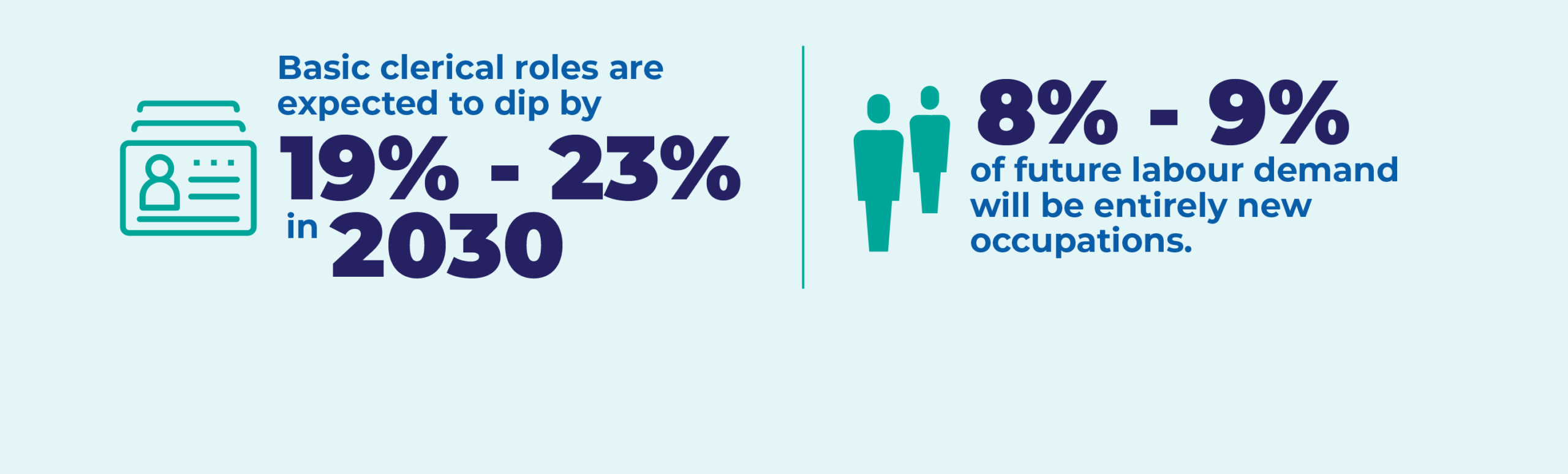 Basic clerical roles are expected to dip by

19% - 23%

in 2030

8% - 9%

of future labour demand will be entirely new occupations.